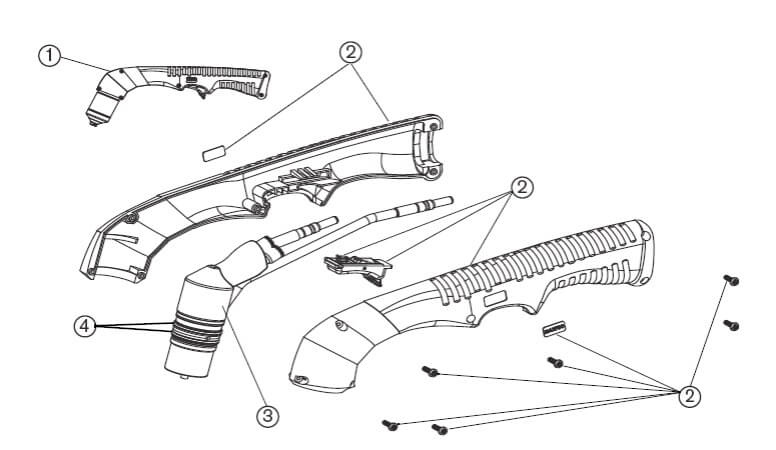 1
2
2
4
3
2