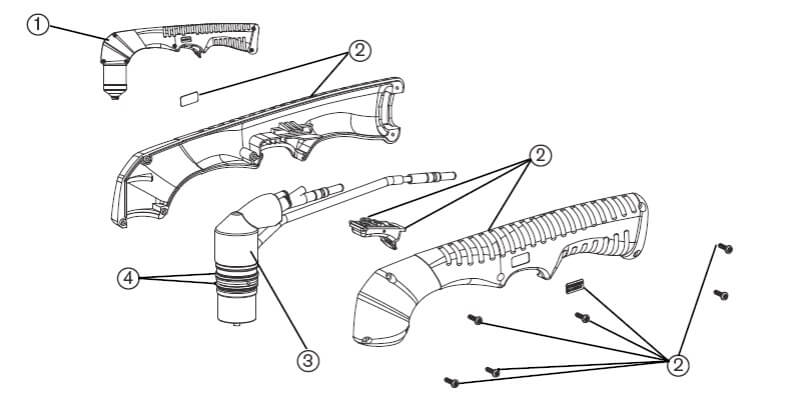 1
2
2
4
3
2